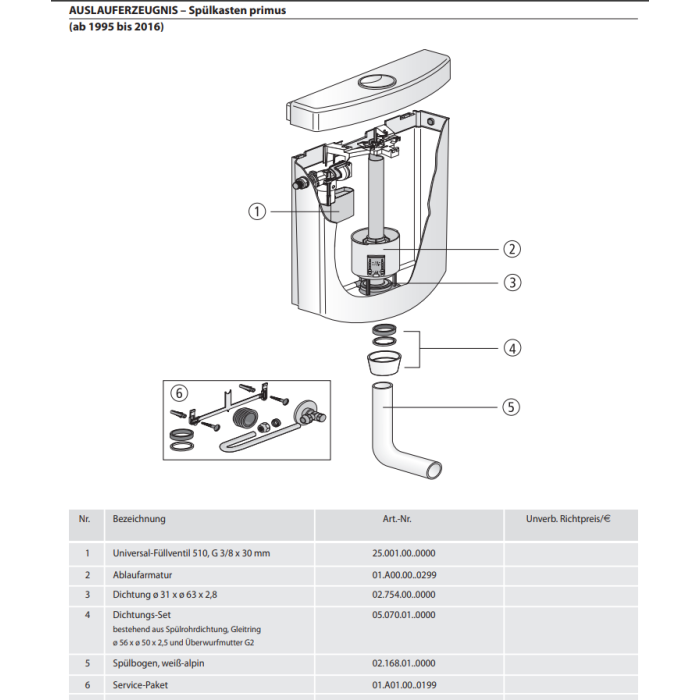 AUSLAUFERZEUGNIS – Spülkasten primus
(ab 1995 bis 2016)

1
2
3
4
5
6

| Nr. | Bezeichnung | Art.-Nr. | Unverb. Richtpreis/€ |
|---|---|---|---|
| 1 | Universal-Füllventil 510, G 3/8 x 30 mm | 25.001.00..0000 | |
| 2 | Ablaufarmatur | 01.A00.00..0299 | |
| 3 | Dichtung ø 31 x ø 63 x 2,8 | 02.754.00..0000 | |
| 4 | Dichtungs-Set bestehend aus Spülrohrdichtung, Gleitring ø 56 x ø 50 x 2,5 und Überwurfmutter G2 | 05.070.01..0000 | |
| 5 | Spülbogen, weiß-alpin | 02.168.01..0000 | |
| 6 | Service-Paket | 01.A01.00..0199 | |